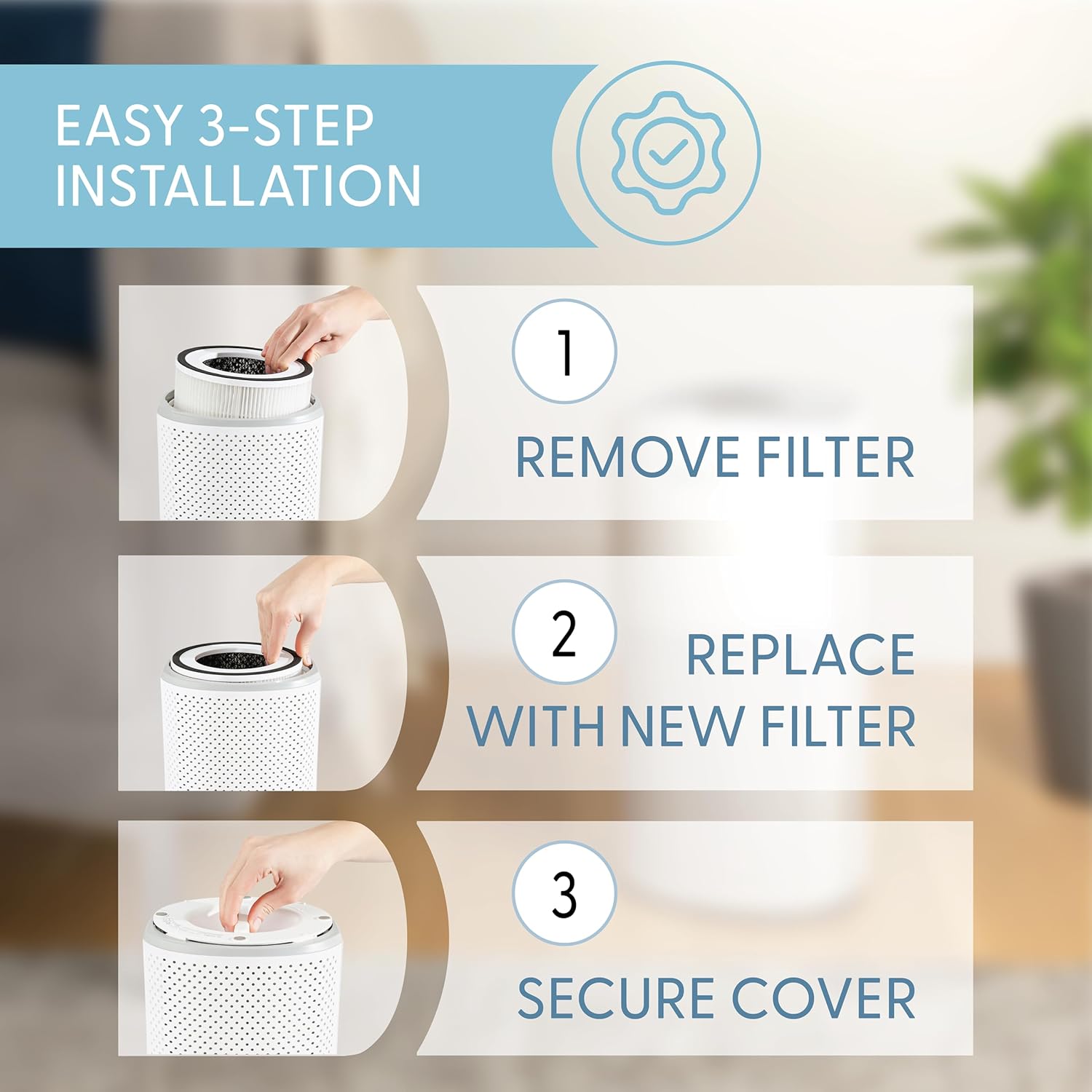 EASY 3-STEP INSTALLATION

1

REMOVE FILTER

2

REPLACE WITH NEW FILTER

3

SECURE COVER